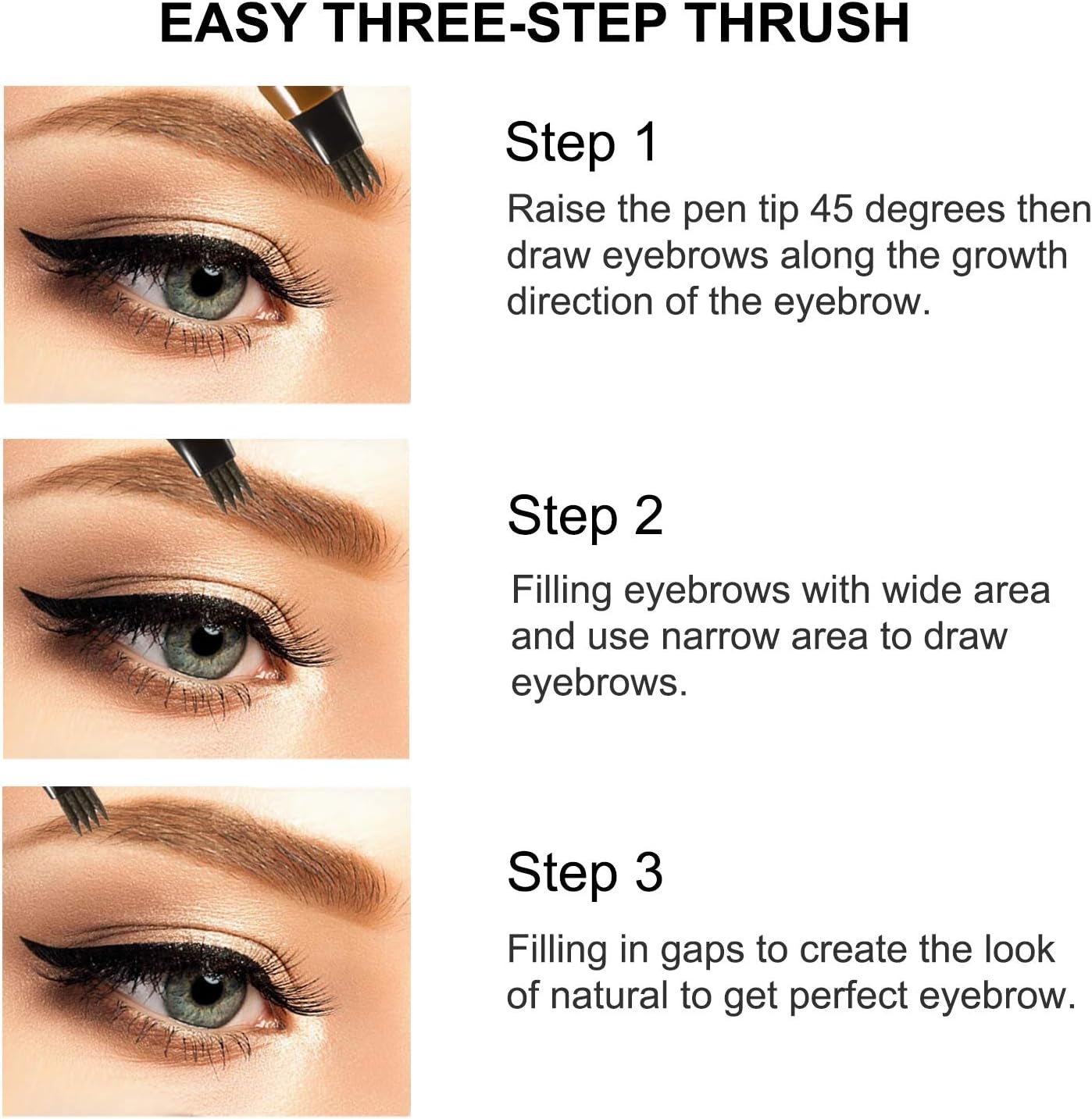 EASY THREE-STEP THRUSH

Step 1

Raise the pen tip 45 degrees then draw eyebrows along the growth direction of the eyebrow.

Step 2

Filling eyebrows with wide area and use narrow area to draw eyebrows.

Step 3

Filling in gaps to create the look of natural to get perfect eyebrow.