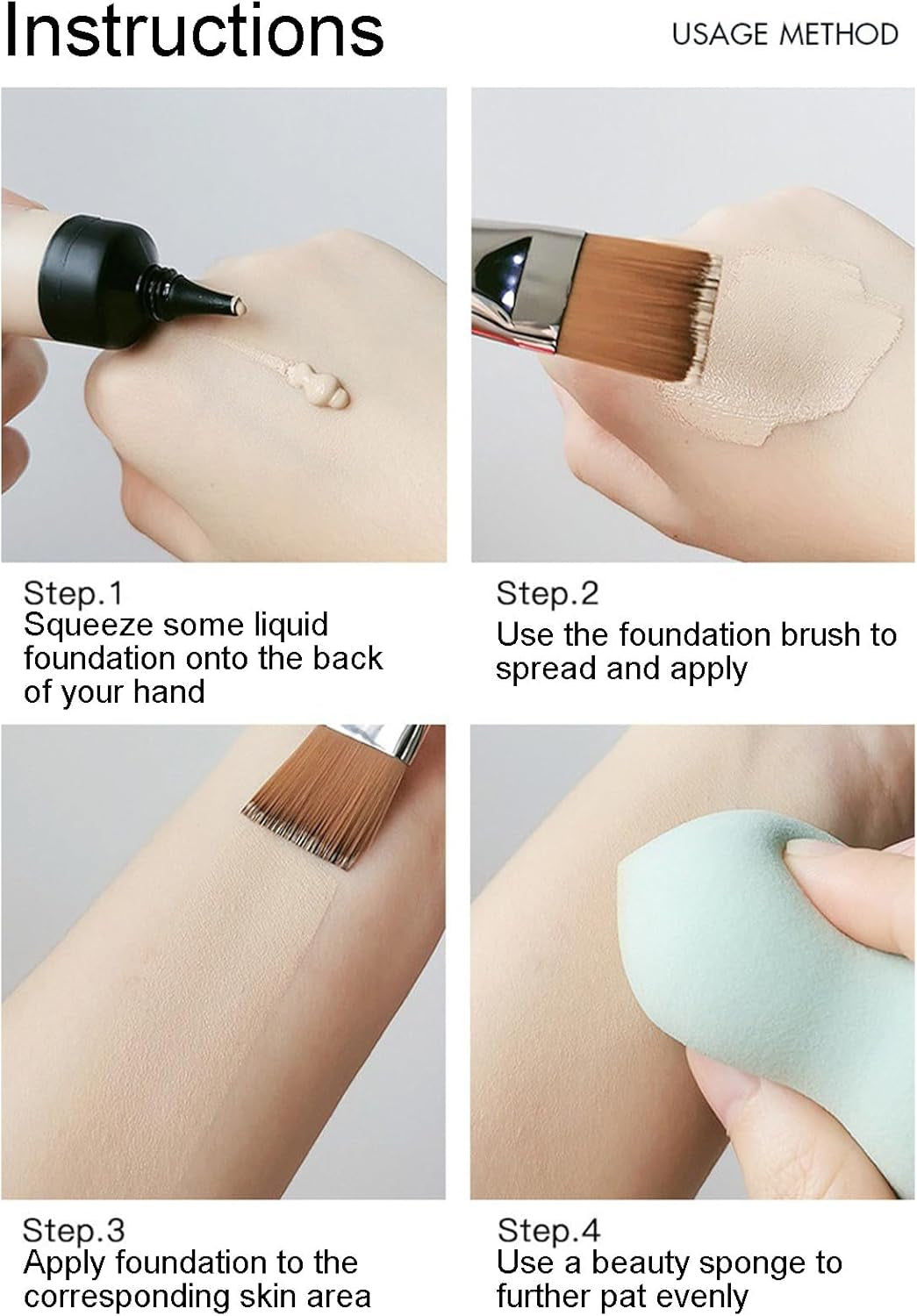 Instructions

USAGE METHOD

Step.1
Squeeze some liquid foundation onto the back of your hand

Step.2
Use the foundation brush to spread and apply

Step.3
Apply foundation to the corresponding skin area

Step.4
Use a beauty sponge to further pat evenly